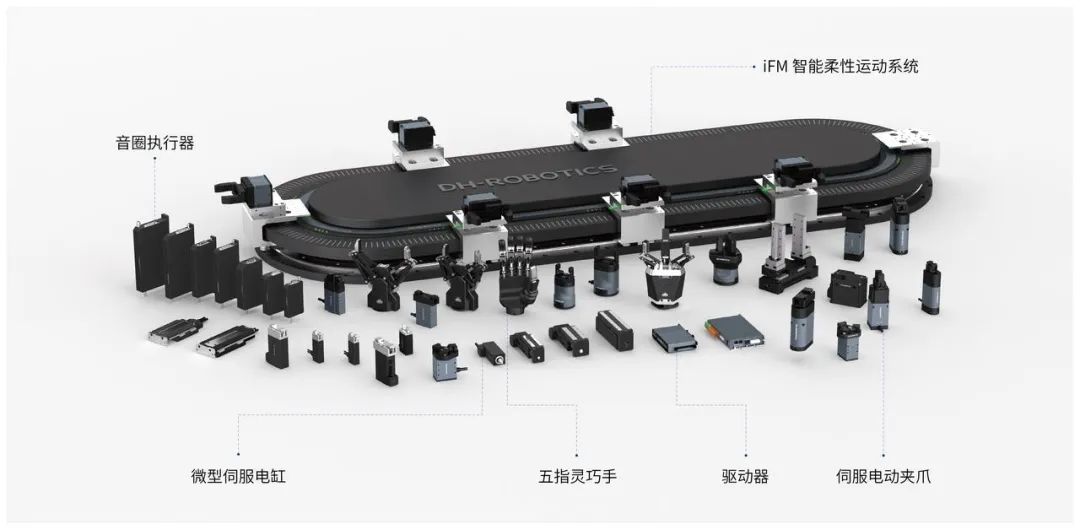 iFM 智能柔性运动系统

音圈执行器

DH-ROBOTICS

微型伺服电缸

五指灵巧手

驱动器

伺服电动夹爪